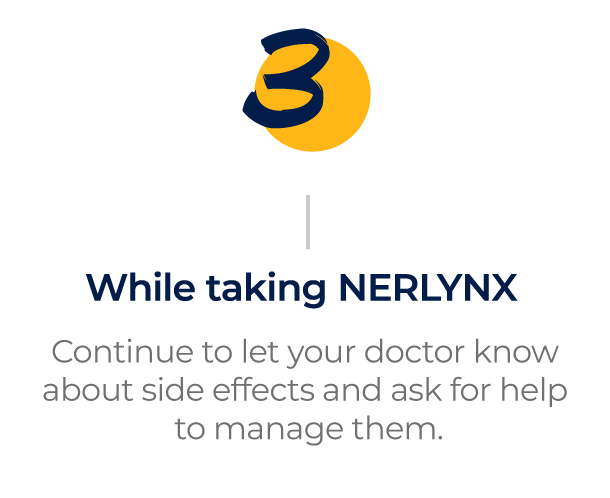 3

While taking NERLYNX

Continue to let your doctor know about side effects and ask for help to manage them.